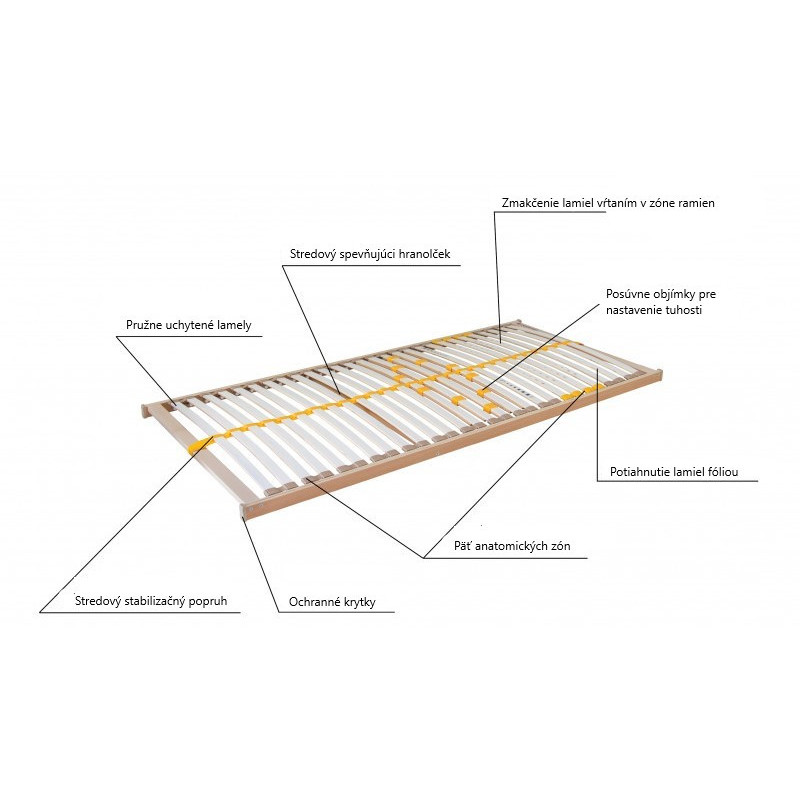 Zmakčenie lamiel vŕtaním v zóne ramien

Stredový spevňujúci hranolček

Posúvne objímky pre nastavenie tuhosti

Pružne uchytené lamely

Potiahnutie lamiel fóliou

Päť anatomických zón

Stredový stabilizačný popruh

Ochranné krytky